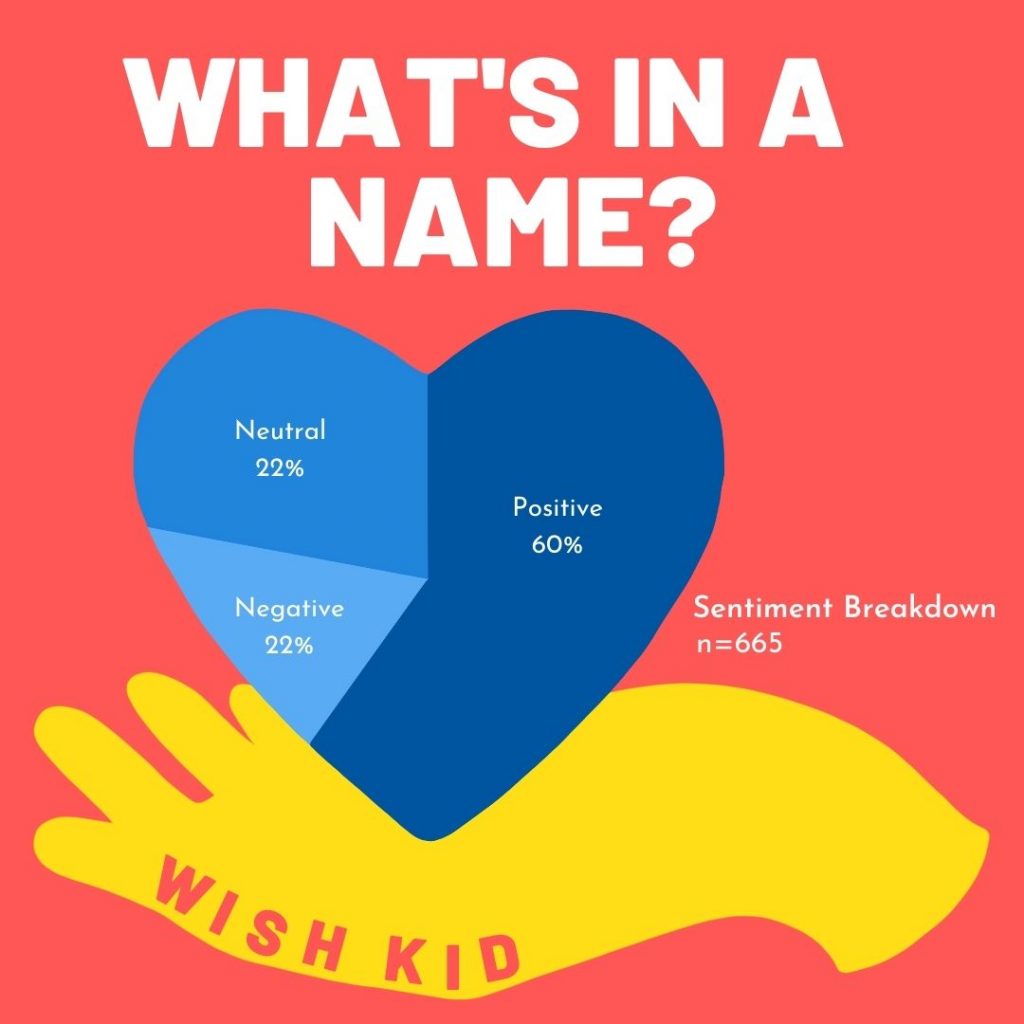 WHAT'S IN A NAME?

Neutral
22%

Positive
60%

Negative
22%

Sentiment Breakdown
n=665

WISH KID