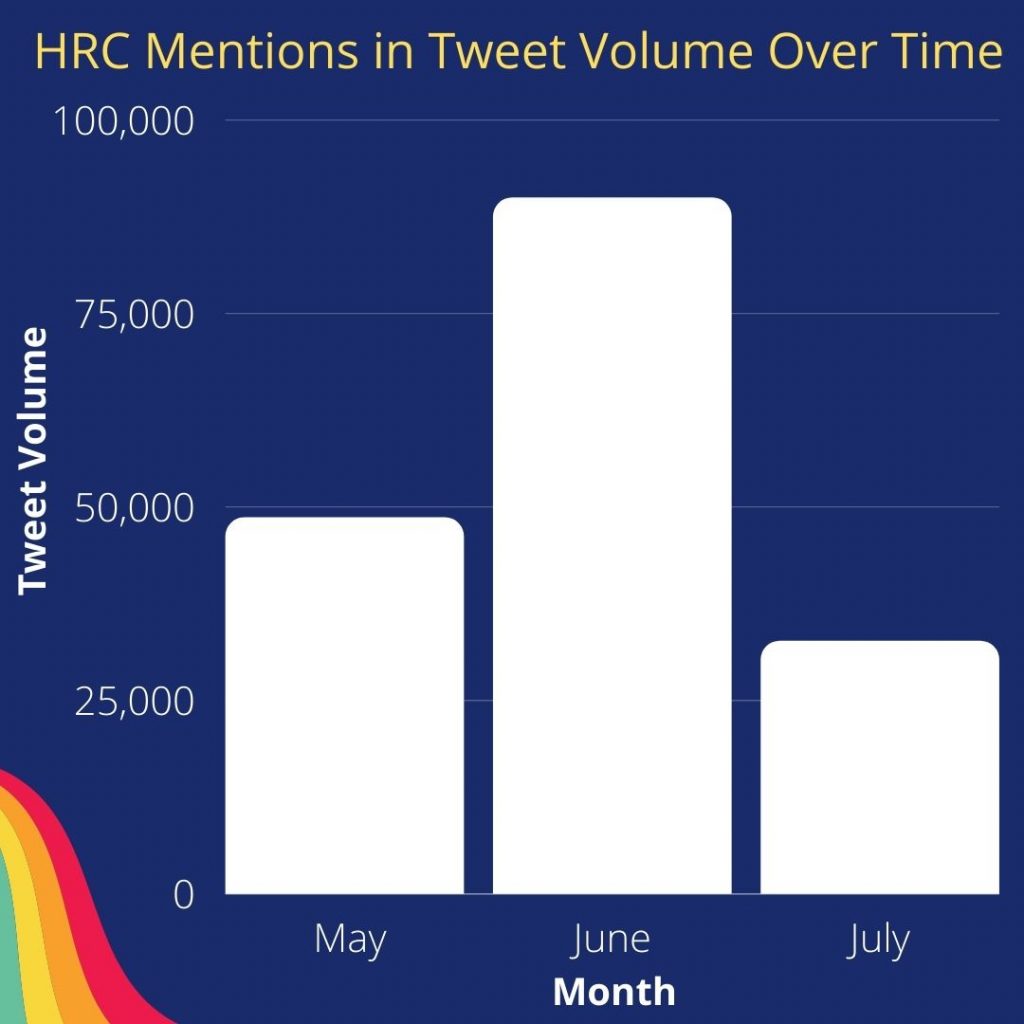 HRC Mentions in Tweet Volume Over Time

100,000
75,000
50,000
25,000
0

Tweet Volume

May
June
July

Month